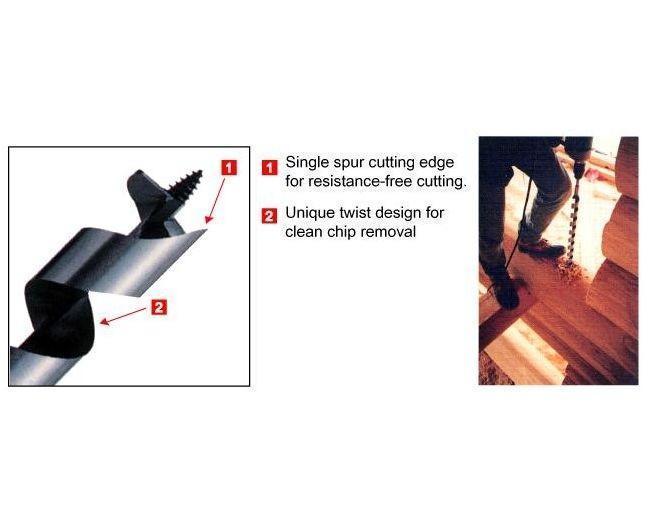 1

2

1 Single spur cutting edge for resistance-free cutting.

2 Unique twist design for clean chip removal